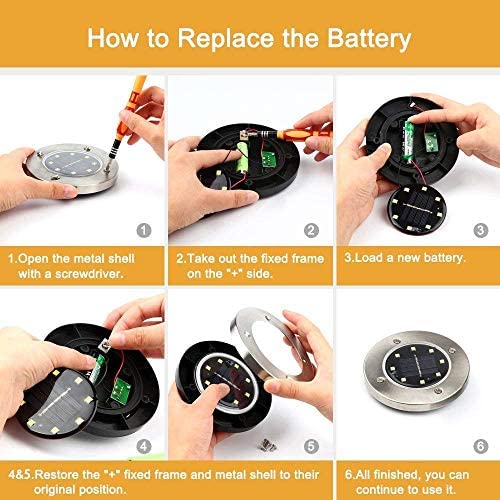 How to Replace the Battery

1

2

3

1.Open the metal shell with a screwdriver.

2.Take out the fixed frame on the "+" side.

3.Load a new battery.

4

5

6

4&5.Restore the "+" fixed frame and metal shell to their original position.

6.All finished, you can continue to use it.